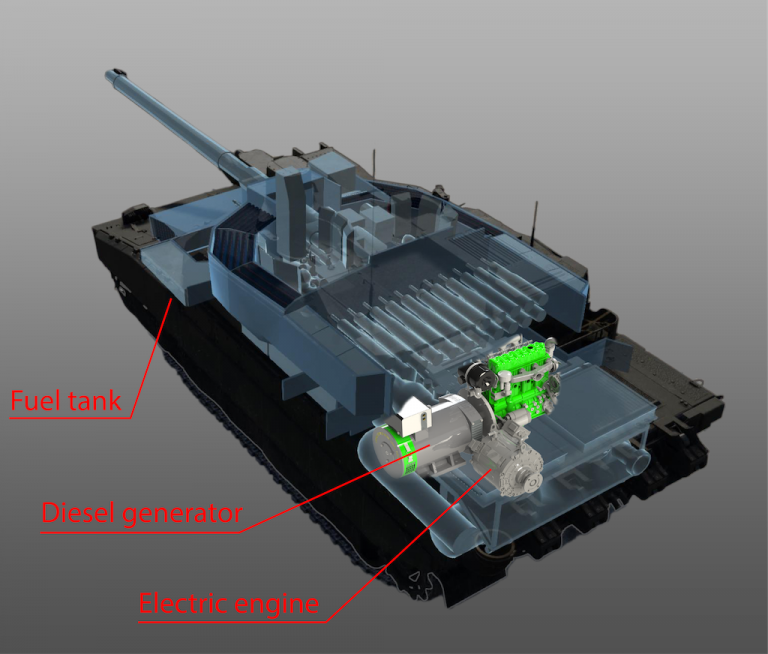 Fuel tank

Diesel generator

Electric engine